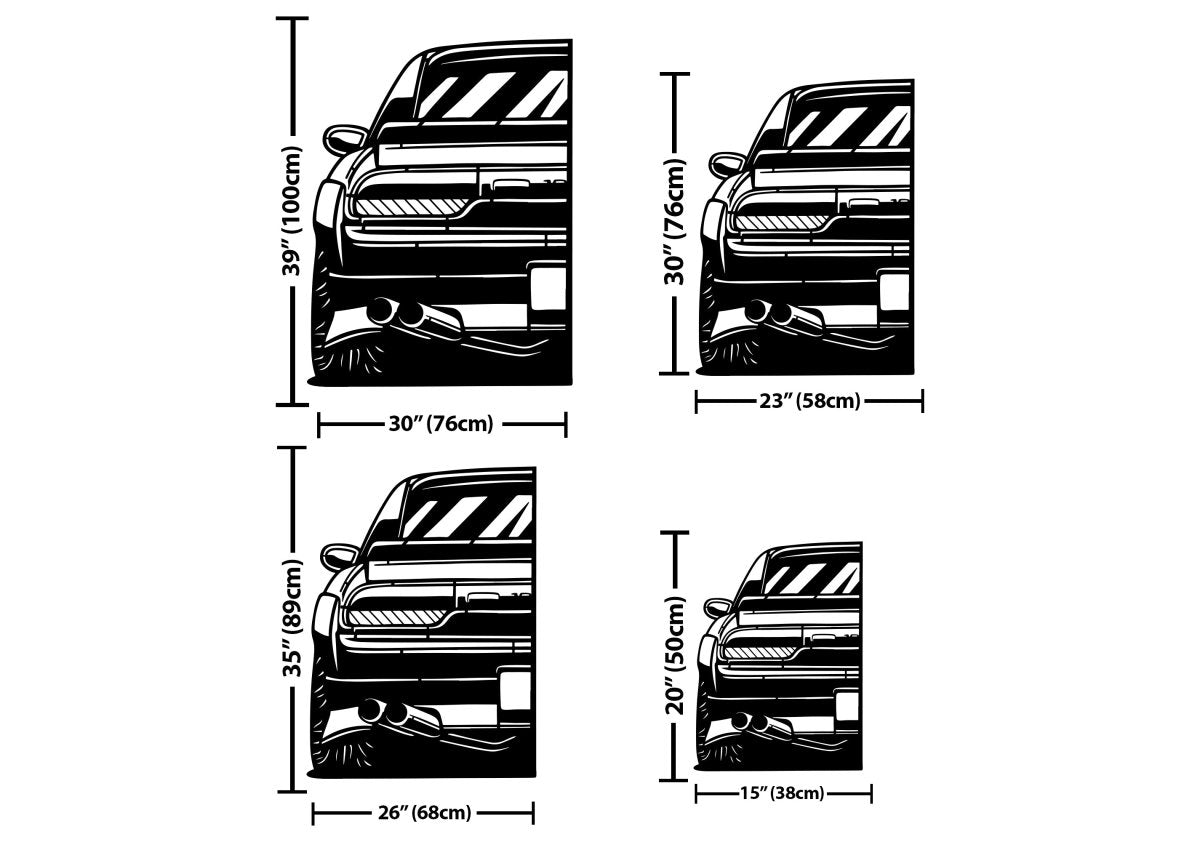 39" (100cm)

30" (76cm)

30" (76cm)

23" (58cm)

35" (89cm)

26" (68cm)

20" (50cm)

15" (38cm)