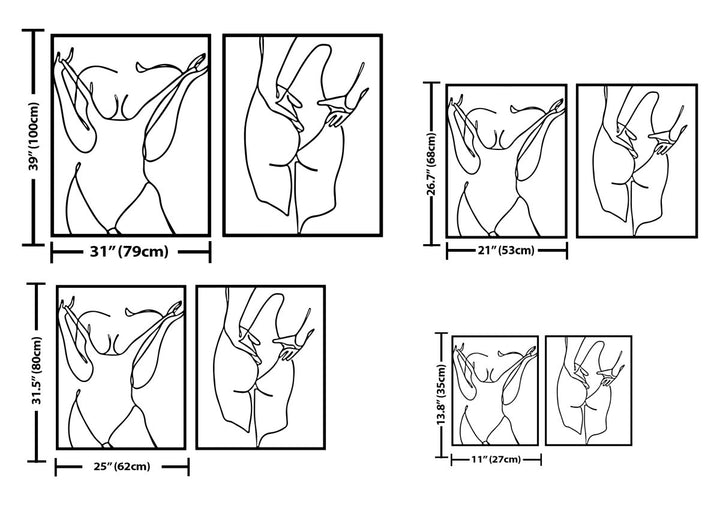 39" (100cm)
31" (79cm)
26.7" (68cm)
21" (53cm)
31.5" (80cm)
25" (62cm)
13.8" (35cm)
11" (27cm)